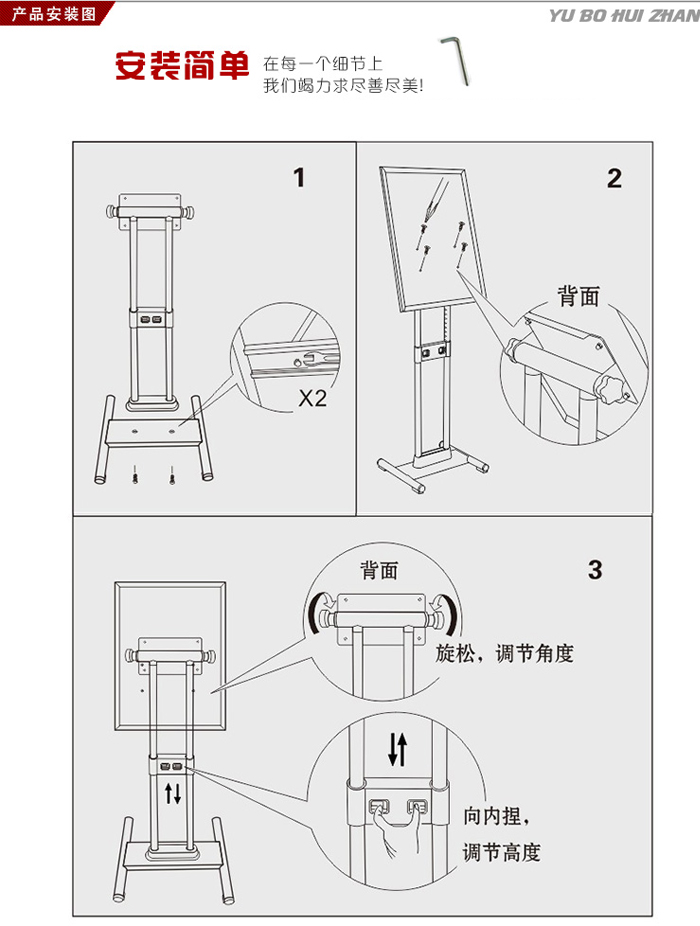 产品安装图

YU BO HUI ZHAN

安装简单 在每一个细节上
我们竭力求尽善尽美!

1

X2

2

背面

3

背面

旋松，调节角度

向内捏，
调节高度