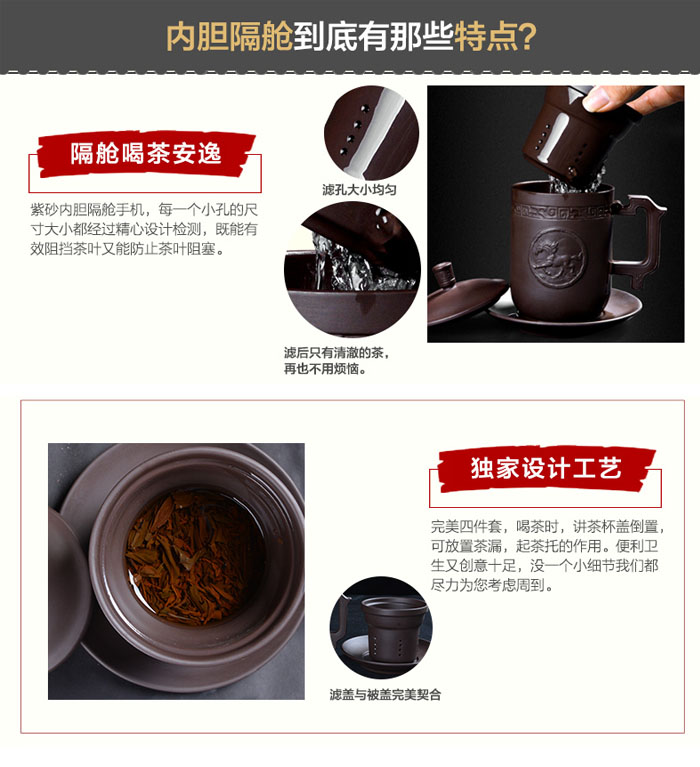 内胆隔舱到底有那些特点？

隔舱喝茶安逸

紫砂内胆隔舱手机，每一个小孔的尺寸大小都经过精心设计检测，既能有效阻挡茶叶又能防止茶叶阻塞。

滤孔大小均匀

滤后只有清澈的茶，再也不用烦恼。

独家设计工艺

完美四件套，喝茶时，讲茶杯盖倒置，可放置茶漏，起茶托的作用。便利卫生又创意十足，没一个小细节我们都尽力为您考虑周到。

滤盖与被盖完美契合