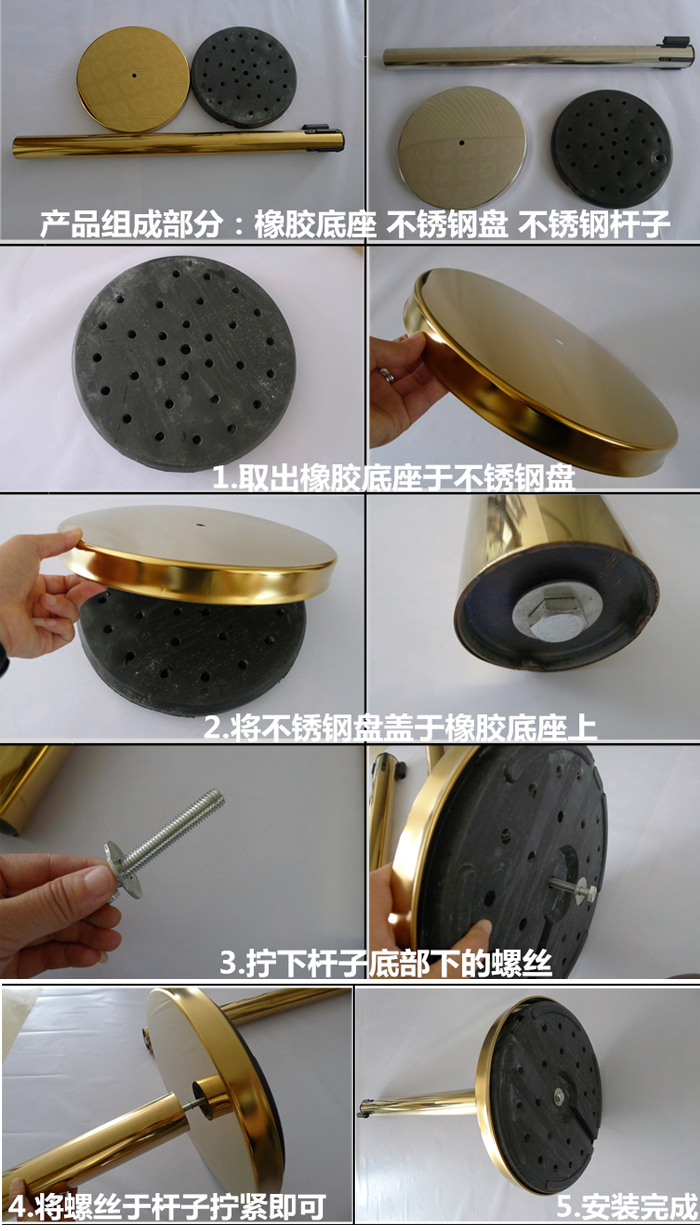 产品组成部分：橡胶底座 不锈钢盘 不锈钢杆子

1.取出橡胶底座于不锈钢盘

2.将不锈钢盘盖于橡胶底座上

3.拧下杆子底部下的螺丝

4.将螺丝于杆子拧紧即可

5.安装完成