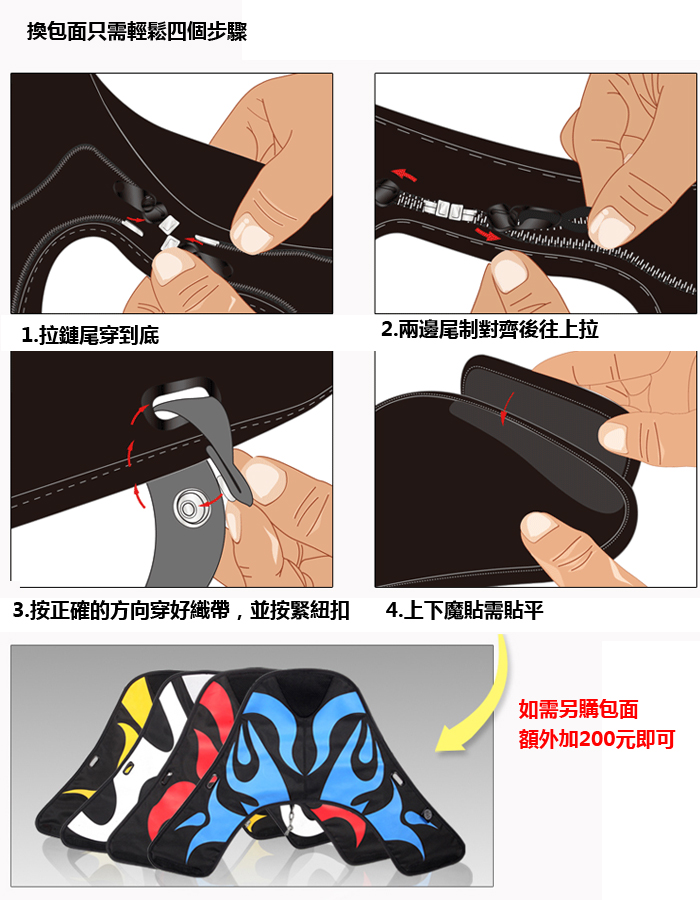 換包面只需輕鬆四個步驟

1.拉鏈尾穿到底

2.兩邊尾制對齊後往上拉

3.按正確的方向穿好織帶，並按緊紐扣

4.上下魔貼需貼平

如需另購包面
額外加200元即可