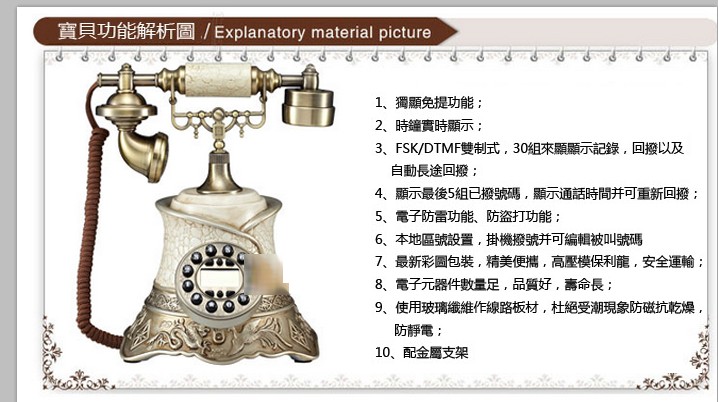 寶貝功能解析圖 / Explanatory material picture

1、獨顯免提功能；
2、時鐘實時顯示；
3、FSK/DTMF雙制式，30組來顯顯示記錄，回撥以及自動長途回撥；
4、顯示最後5組已撥號碼，顯示通話時間并可重新回撥；
5、電子防雷功能、防盜打功能；
6、本地區號設置，掛機撥號并可編輯被叫號碼
7、最新彩圖包裝，精美便攜，高壓模保利龍，安全運輸；
8、電子元器件數量足，品質好，壽命長；
9、使用玻璃纖維作線路板材，杜絕受潮現象防磁抗乾燥，防靜電；
10、配金屬支架