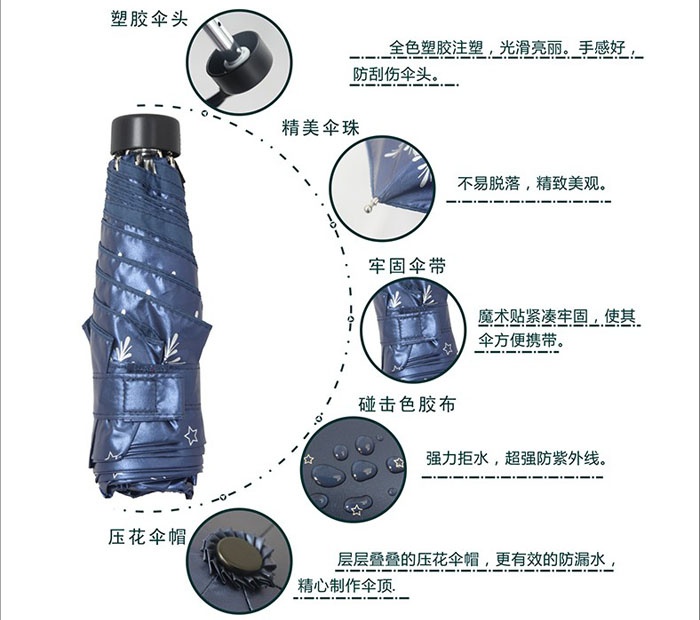 塑胶伞头

全色塑胶注塑，光滑亮丽。手感好，防刮伤伞头。

精美伞珠

不易脱落，精致美观。

牢固伞带

魔术贴紧凑牢固，使其伞方便携带。

碰击色胶布

强力拒水，超强防紫外线。

压花伞帽

层层叠叠的压花伞帽，更有效的防漏水，精心制作伞顶.