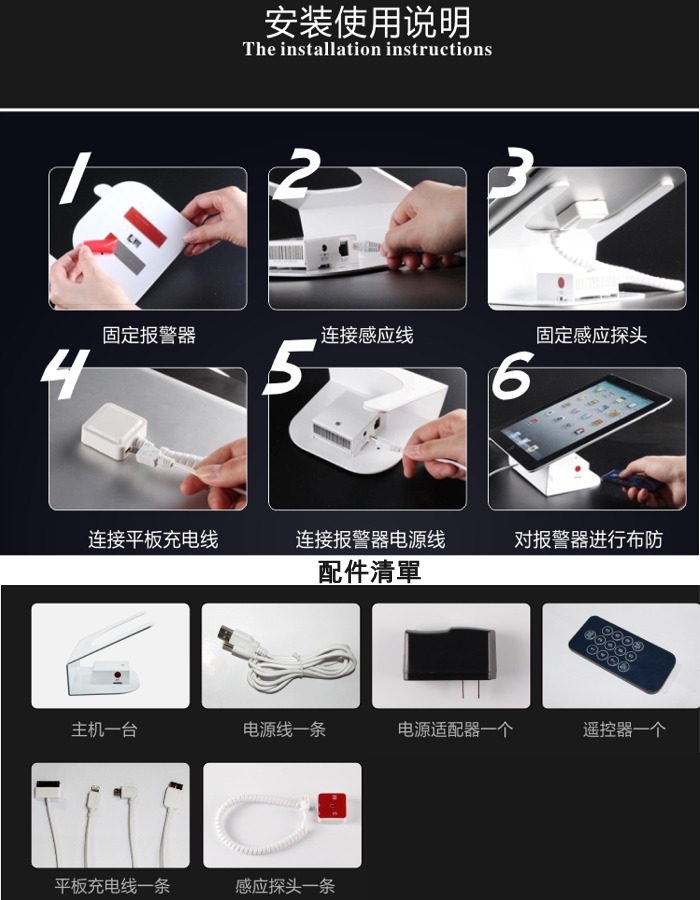 安装使用说明
The installation instructions

1
固定报警器

2
连接感应线

3
固定感应探头

4
连接平板充电线

5
连接报警器电源线

6
对报警器进行布防

配件清單

主机一台

电源线一条

电源适配器一个

遥控器一个

平板充电线一条

感应探头一条