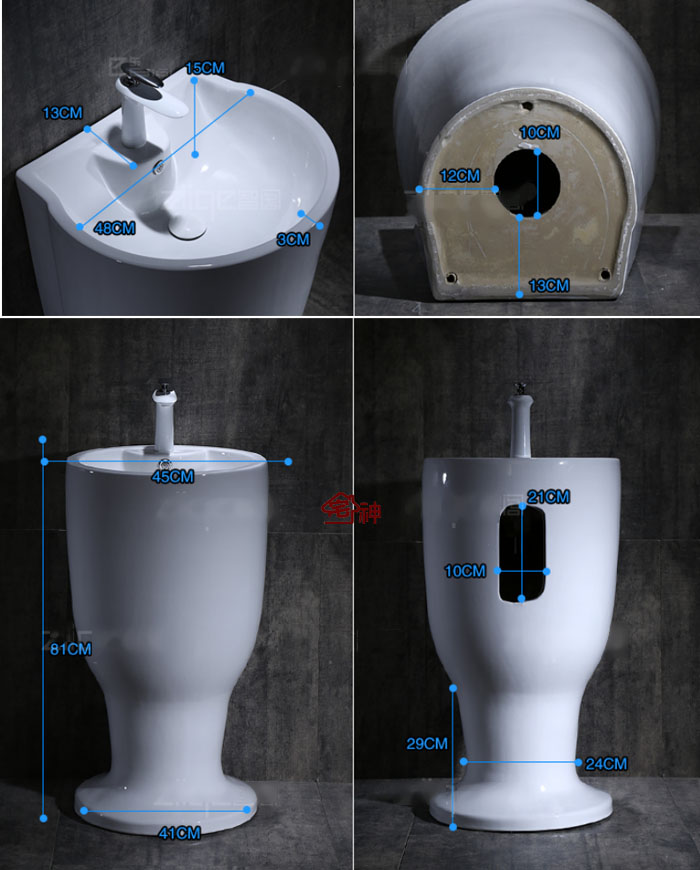 15CM
13CM
48CM
3CM
10CM
12CM
13CM
45CM
81CM
41CM
宅神
21CM
10CM
29CM
24CM