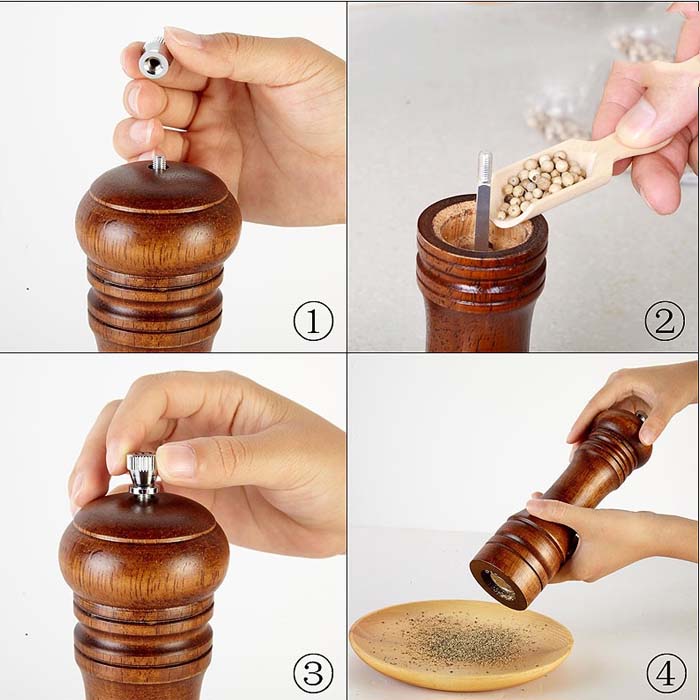 ①
②
③
④