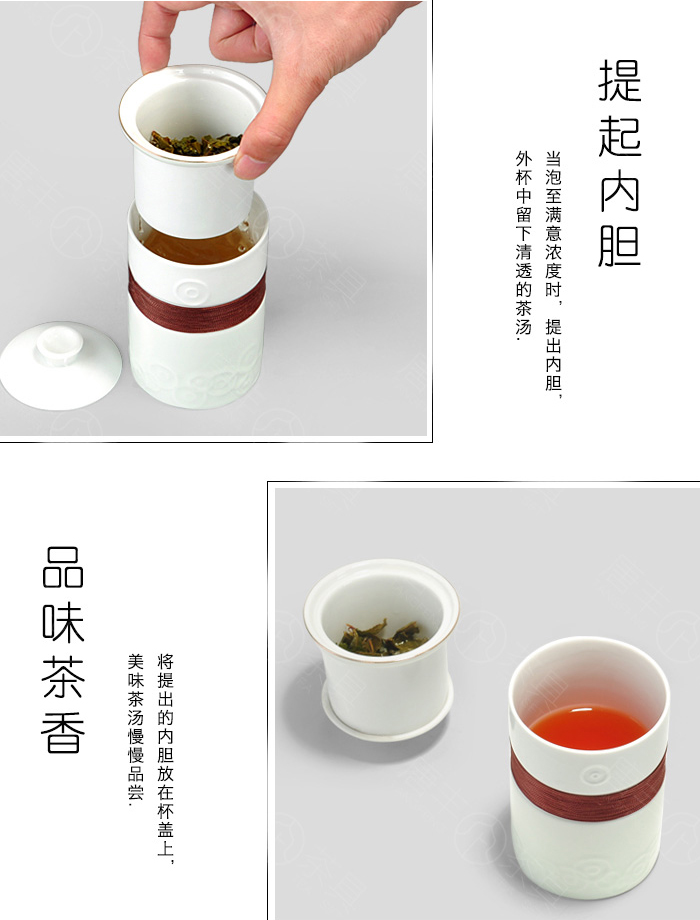 提起内胆

当泡至满意浓度时，提出内胆，外杯中留下清透的茶汤.

品味茶香

将提出的内胆放在杯盖上，美味茶汤慢慢品尝.