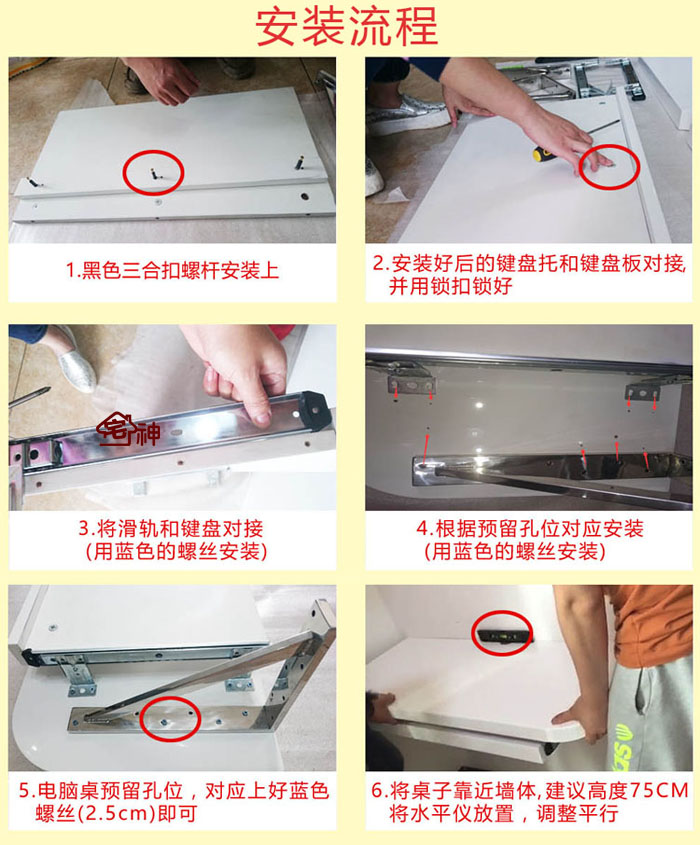 安装流程

1.黑色三合扣螺杆安装上

2.安装好后的键盘托和键盘板对接并用锁扣锁好

宅神

3.将滑轨和键盘对接
(用蓝色的螺丝安装)

4.根据预留孔位对应安装
(用蓝色的螺丝安装)

5.电脑桌预留孔位，对应上好蓝色螺丝(2.5cm)即可

6.将桌子靠近墙体,建议高度75CM 将水平仪放置，调整平行