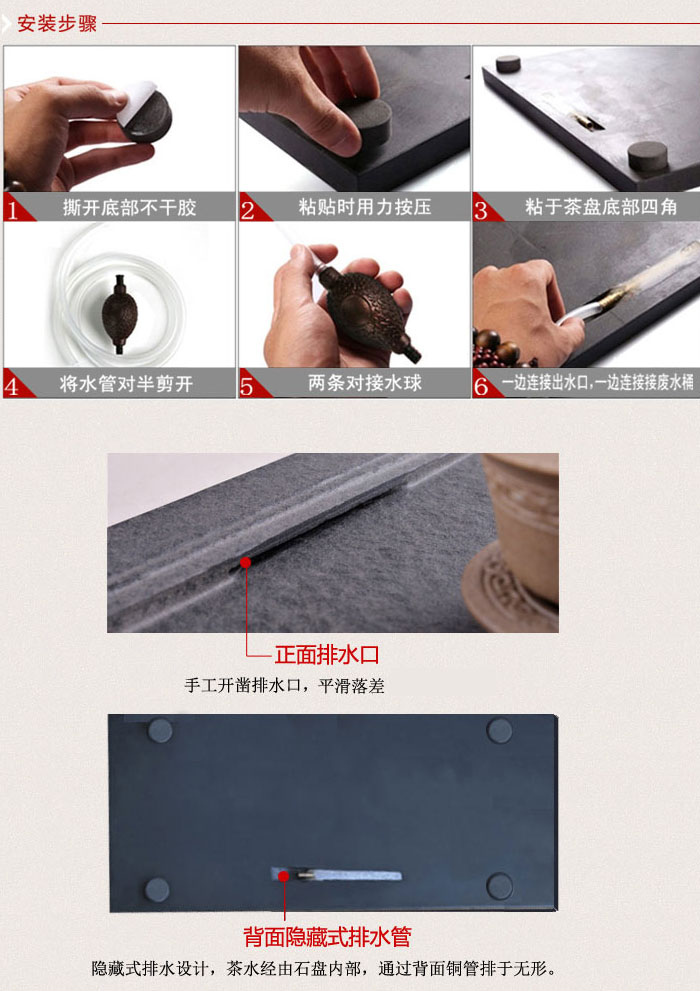 安装步骤

1 撕开底部不干胶

2 粘贴时用力按压

3 粘于茶盘底部四角

4 将水管对半剪开

5 两条对接水球

6 一边连接出水口,一边连接接废水桶

正面排水口

手工开凿排水口，平滑落差

背面隐藏式排水管

隐藏式排水设计，茶水经由石盘内部，通过背面铜管排于无形。