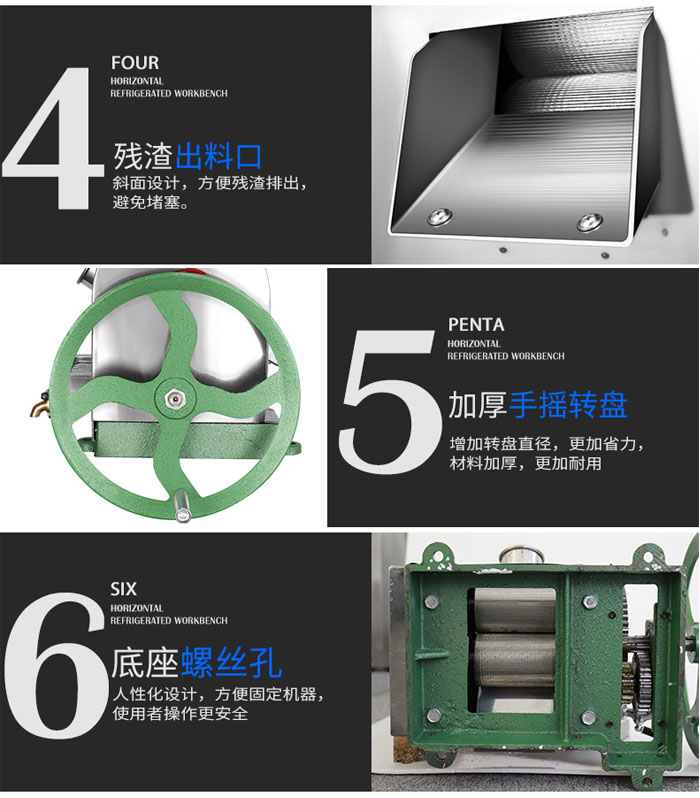 4
FOUR
HORIZONTAL
REFRIGERATED WORKBENCH

残渣出料口
斜面设计，方便残渣排出，避免堵塞。

5
PENTA
HORIZONTAL
REFRIGERATED WORKBENCH

加厚手摇转盘
增加转盘直径，更加省力，材料加厚，更加耐用

6
SIX
HORIZONTAL
REFRIGERATED WORKBENCH

底座螺丝孔
人性化设计，方便固定机器，使用者操作更安全