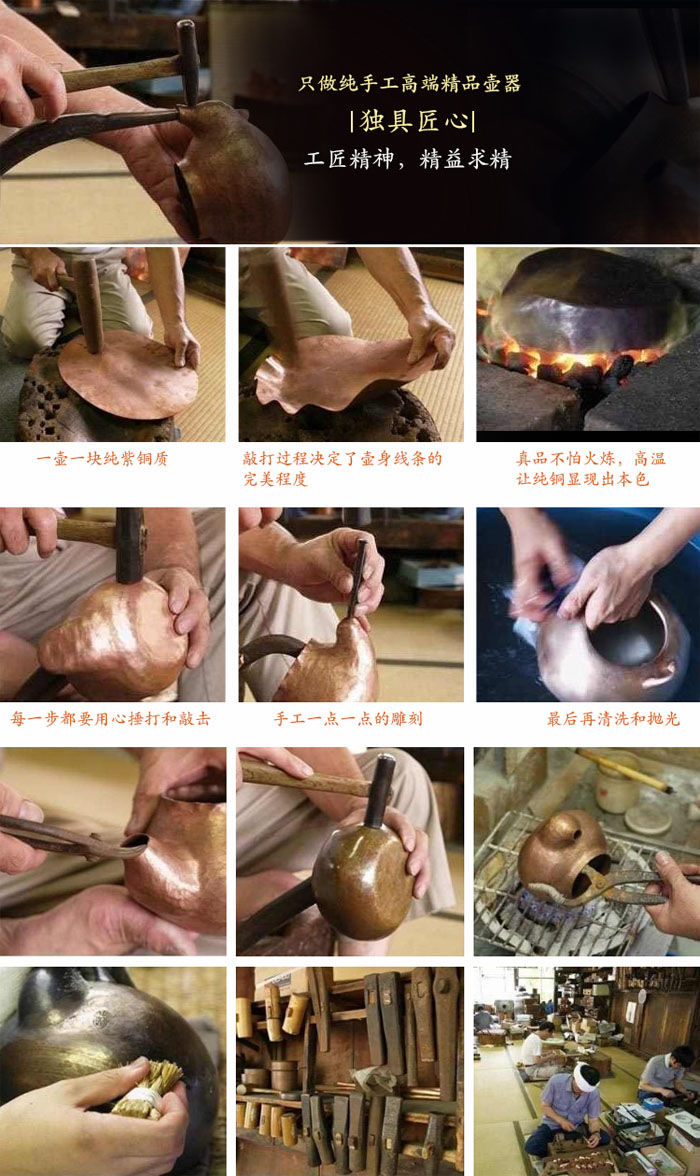 只做纯手工高端精品壶器

|独具匠心|

工匠精神，精益求精

一壶一块纯紫铜质

敲打过程决定了壶身线条的完美程度

真品不怕火炼，高温让纯铜显现出本色

每一步都要用心捶打和敲击

手工一点一点的雕刻

最后再清洗和抛光