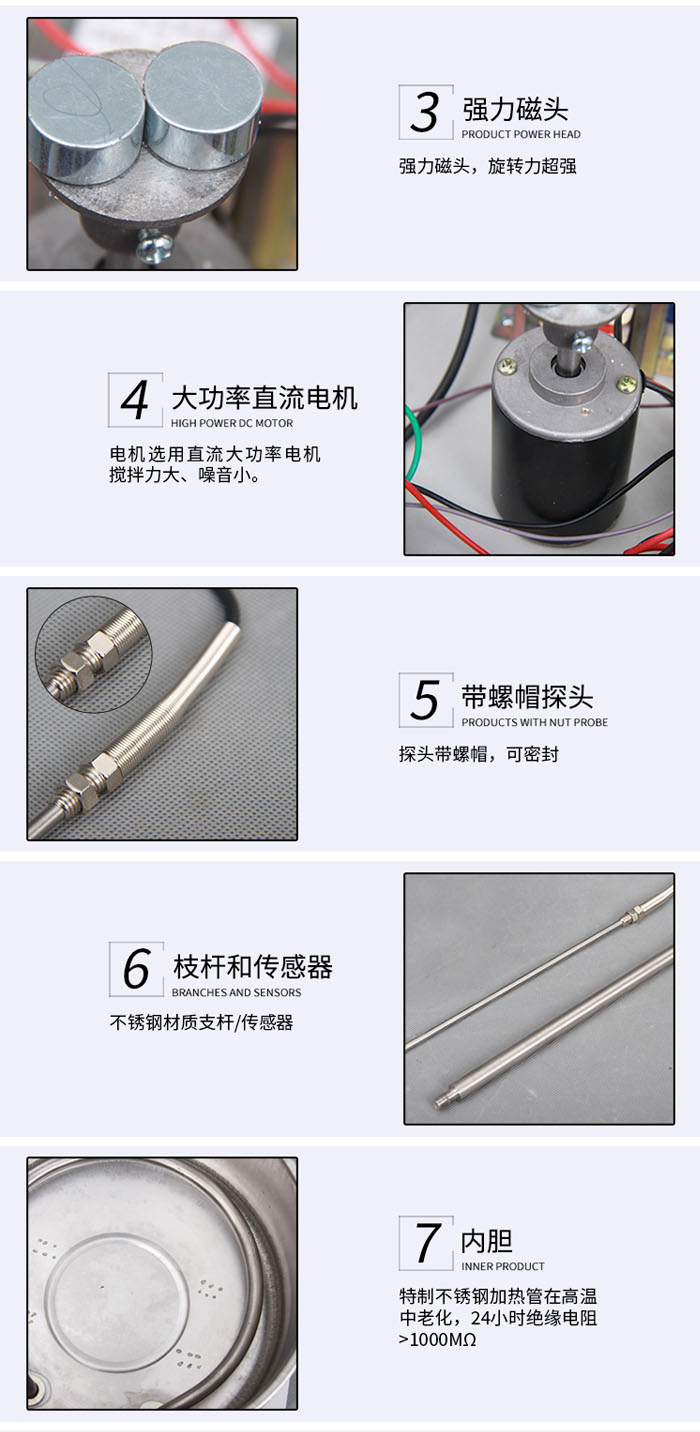 3 强力磁头
PRODUCT POWER HEAD
强力磁头，旋转力超强

4 大功率直流电机
HIGH POWER DC MOTOR
电机选用直流大功率电机
搅拌力大、噪音小。

5 带螺帽探头
PRODUCTS WITH NUT PROBE
探头带螺帽，可密封

6 枝杆和传感器
BRANCHES AND SENSORS
不锈钢材质支杆/传感器

7 内胆
INNER PRODUCT
特制不锈钢加热管在高温中老化，24小时绝缘电阻>1000MΩ