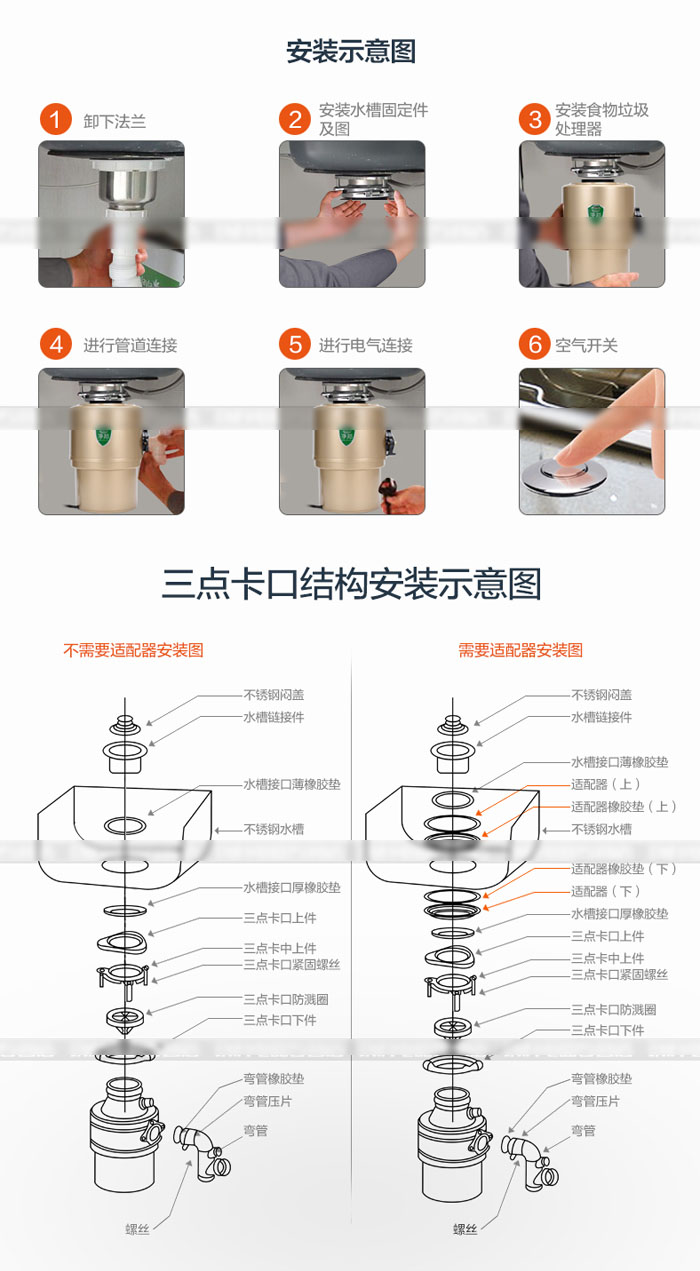 安装示意图

1 卸下法兰

2 安装水槽固定件及图

3 安装食物垃圾处理器

4 进行管道连接

5 进行电气连接

6 空气开关

三点卡口结构安装示意图

不需要适配器安装图

不锈钢闷盖
水槽链接件
水槽接口薄橡胶垫
不锈钢水槽
水槽接口厚橡胶垫
三点卡口上件
三点卡中上件
三点卡口紧固螺丝
三点卡口防溅圈
三点卡口下件
弯管橡胶垫
弯管压片
弯管
螺丝

需要适配器安装图

不锈钢闷盖
水槽链接件
水槽接口薄橡胶垫
适配器（上）
适配器橡胶垫（上）
不锈钢水槽
适配器橡胶垫（下）
适配器（下）
水槽接口厚橡胶垫
三点卡口上件
三点卡中上件
三点卡口紧固螺丝
三点卡口防溅圈
三点卡口下件
弯管橡胶垫
弯管压片
弯管
螺丝