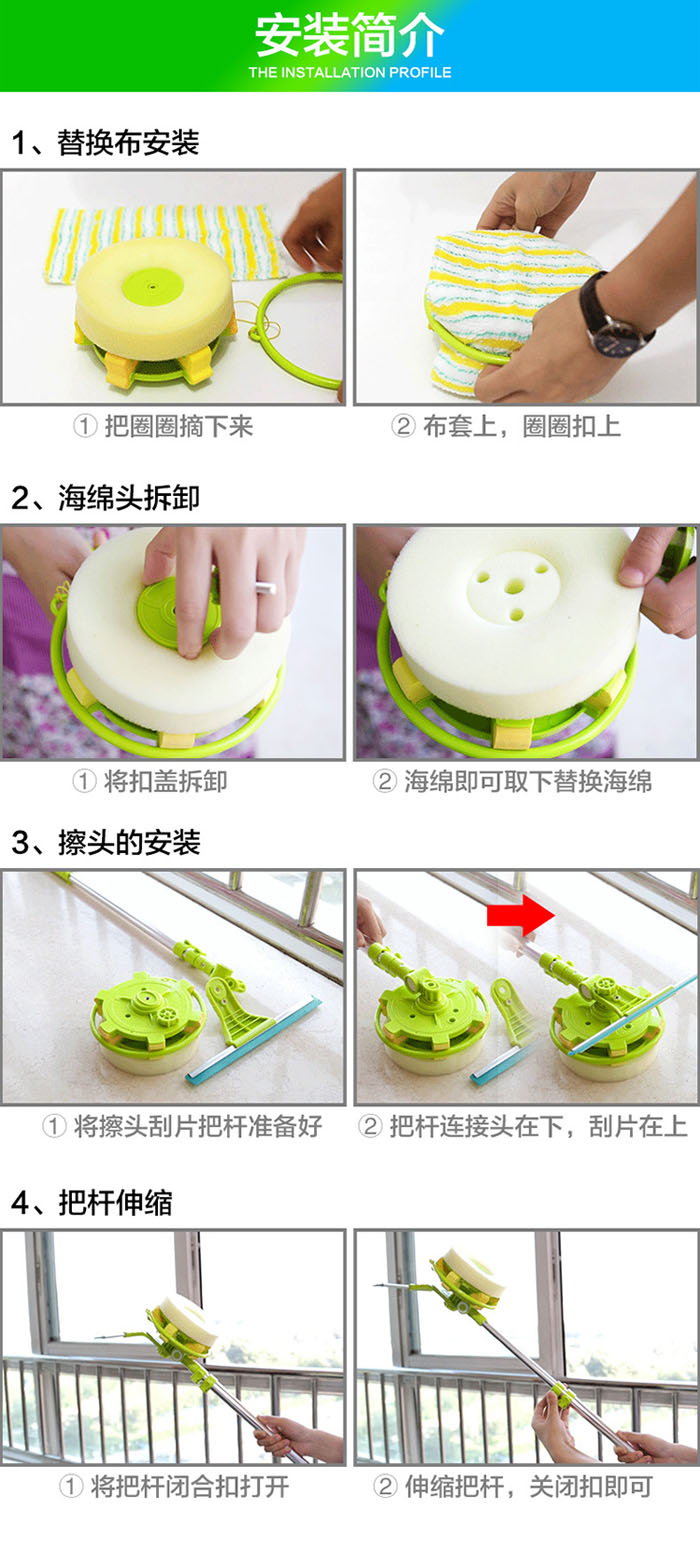 安装简介
THE INSTALLATION PROFILE

1、替换布安装

① 把圈圈摘下来
② 布套上，圈圈扣上

2、海绵头拆卸

① 将扣盖拆卸
② 海绵即可取下替换海绵

3、擦头的安装

① 将擦头刮片把杆准备好
② 把杆连接头在下，刮片在上

4、把杆伸缩

① 将把杆闭合扣打开
② 伸缩把杆，关闭扣即可