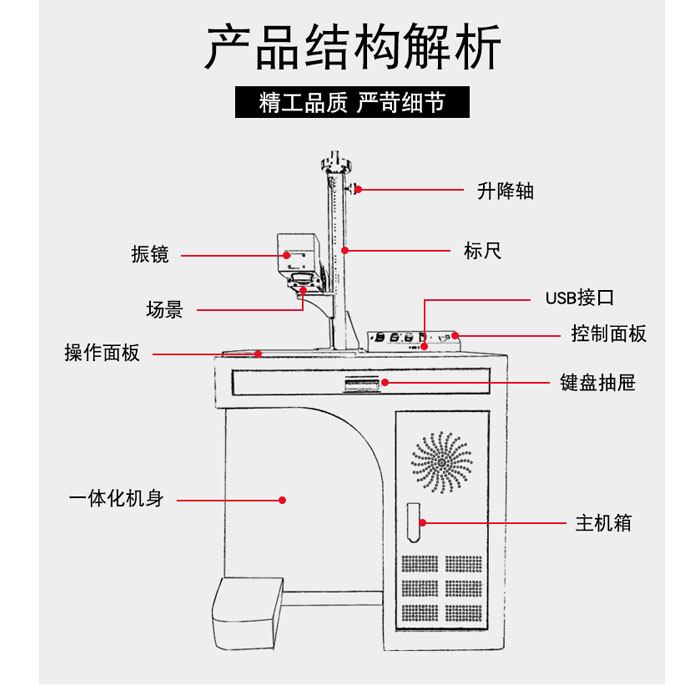 产品结构解析

精工品质 严苛细节

升降轴

振镜

标尺

场景

USB接口

控制面板

操作面板

键盘抽屉

一体化机身

主机箱