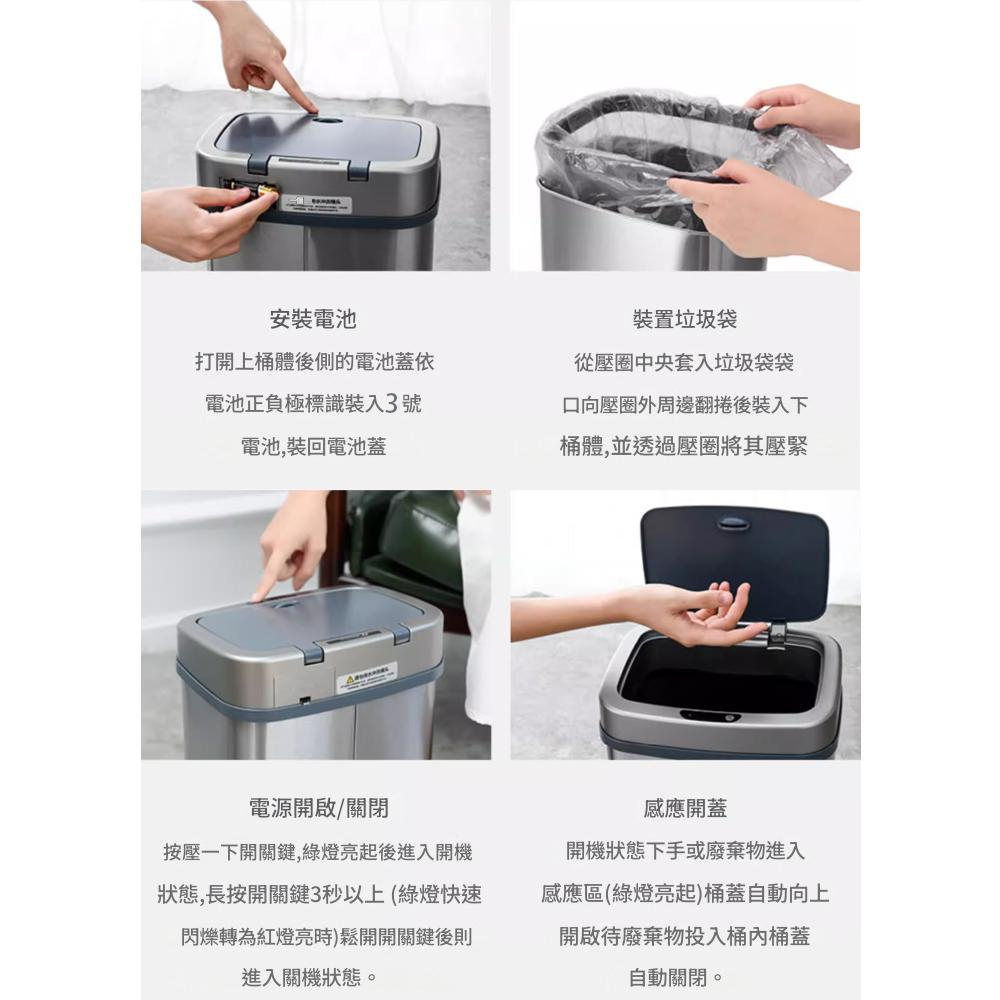 安裝電池

打開上桶體後側的電池蓋依電池正負極標識裝入3號電池,裝回電池蓋

裝置垃圾袋

從壓圈中央套入垃圾袋袋口向壓圈外周邊翻捲後裝入下桶體,並透過壓圈將其壓緊

電源開啟/關閉

按壓一下開關鍵,綠燈亮起後進入開機狀態,長按開關鍵3秒以上 (綠燈快速閃爍轉為紅燈亮時)鬆開開關鍵後則進入關機狀態。

感應開蓋

開機狀態下手或廢棄物進入感應區(綠燈亮起)桶蓋自動向上開啟待廢棄物投入桶內桶蓋自動關閉。