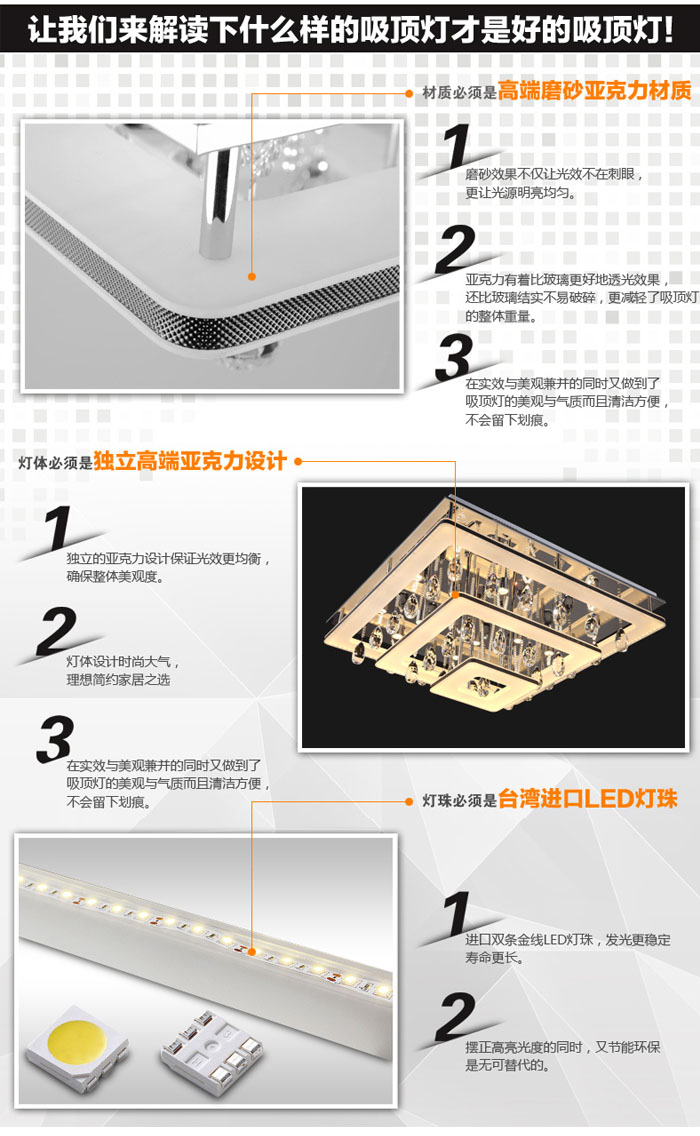 让我们来解读下什么样的吸顶灯才是好的吸顶灯！

材质必须是高端磨砂亚克力材质

1
磨砂效果不仅让光效不在刺眼，更让光源明亮均匀。

2
亚克力有着比玻璃更好地透光效果，还比玻璃结实不易破碎，更减轻了吸顶灯的整体重量。

3
在实效与美观兼并的同时又做到了吸顶灯的美观与气质而且清洁方便，不会留下划痕。

灯体必须是独立高端亚克力设计

1
独立的亚克力设计保证光效更均衡，确保整体美观度。

2
灯体设计时尚大气，理想简约家居之选

3
在实效与美观兼并的同时又做到了吸顶灯的美观与气质而且清洁方便，不会留下划痕。

灯珠必须是台湾进口LED灯珠

1
进口双条金线LED灯珠，发光更稳定寿命更长。

2
摆正高亮光度的同时，又节能环保是无可替代的。