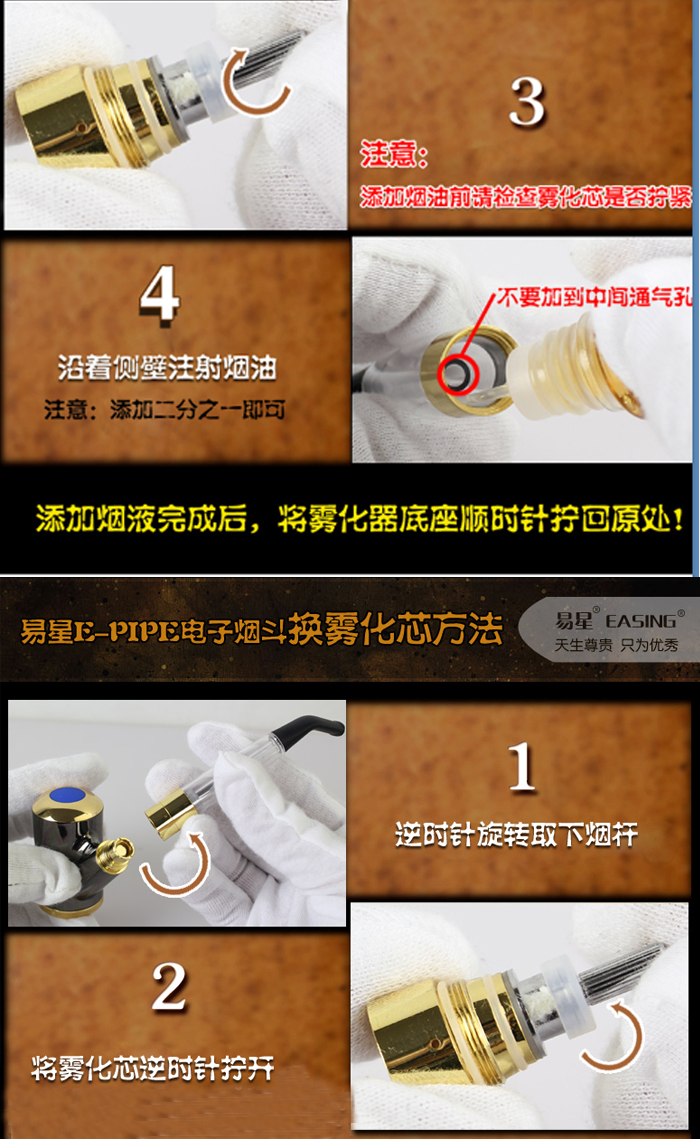 3

注意：

添加烟油前请检查雾化芯是否拧紧

4

沿着侧壁注射烟油

注意：添加二分之一即可

不要加到中间通气孔

添加烟液完成后，将雾化器底座顺时针拧回原处！

易星E-PIPE电子烟斗换雾化芯方法

易星® EASING®

天生尊贵 只为优秀

1

逆时针旋转取下烟杆

2

将雾化芯逆时针拧开