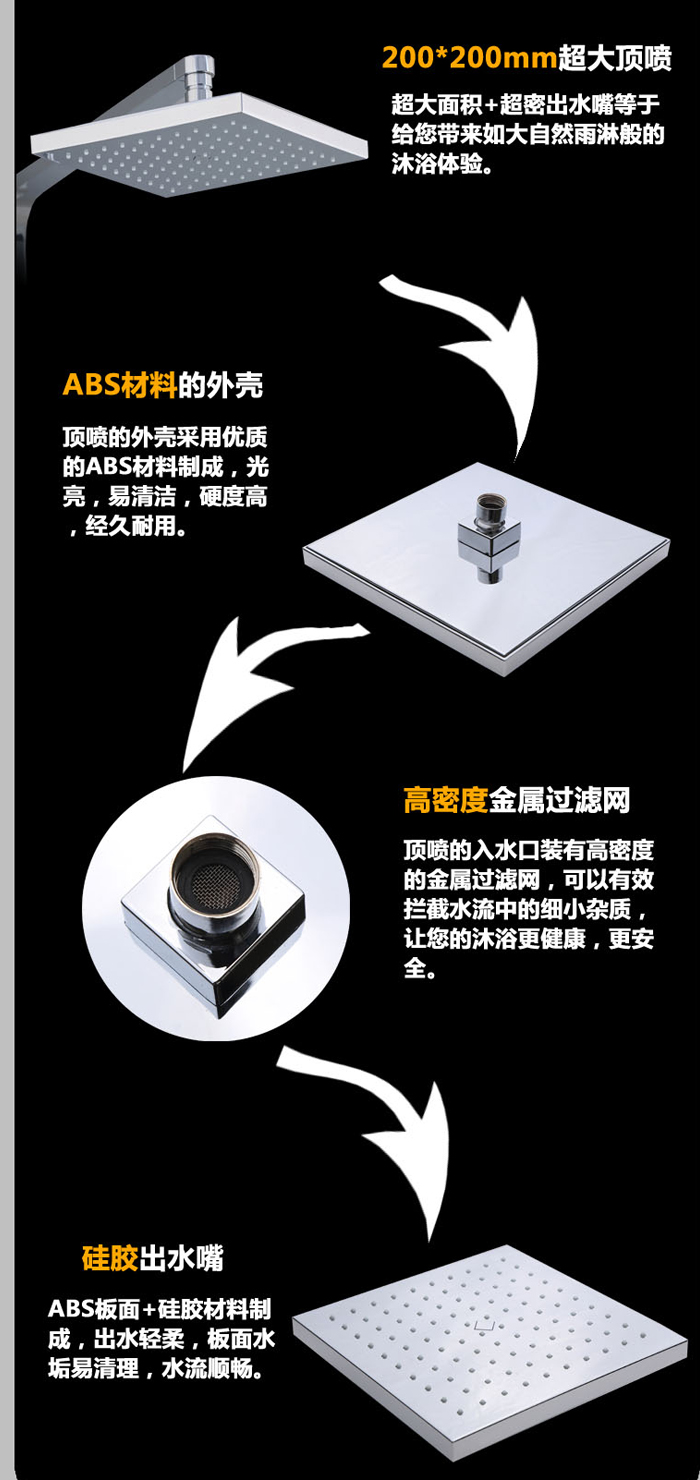 200*200mm超大顶喷

超大面积+超密出水嘴等于给您带来如大自然雨淋般的沐浴体验。

ABS材料的外壳

顶喷的外壳采用优质的ABS材料制成，光亮，易清洁，硬度高，经久耐用。

高密度金属过滤网

顶喷的入水口装有高密度的金属过滤网，可以有效拦截水流中的细小杂质，让您的沐浴更健康，更安全。

硅胶出水嘴

ABS板面+硅胶材料制成，出水轻柔，板面水垢易清理，水流顺畅。