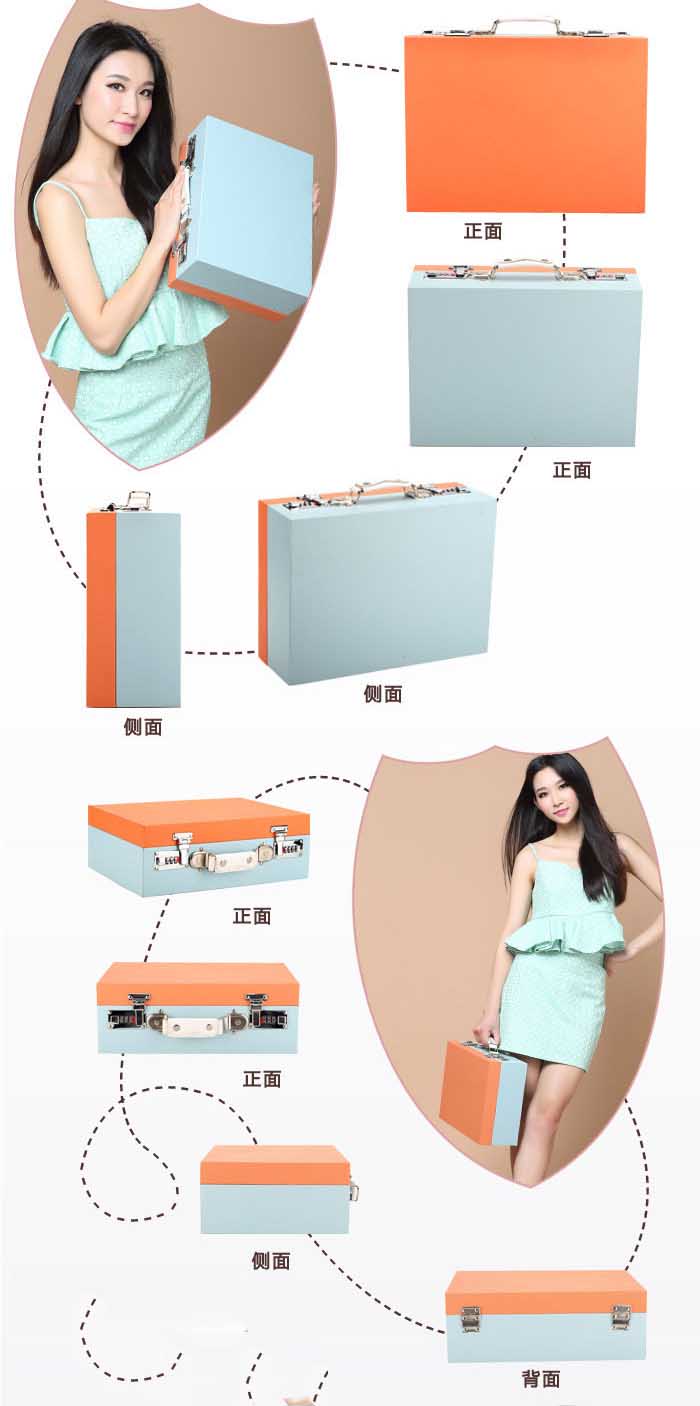 正面

正面

侧面

侧面

正面

正面

侧面

背面