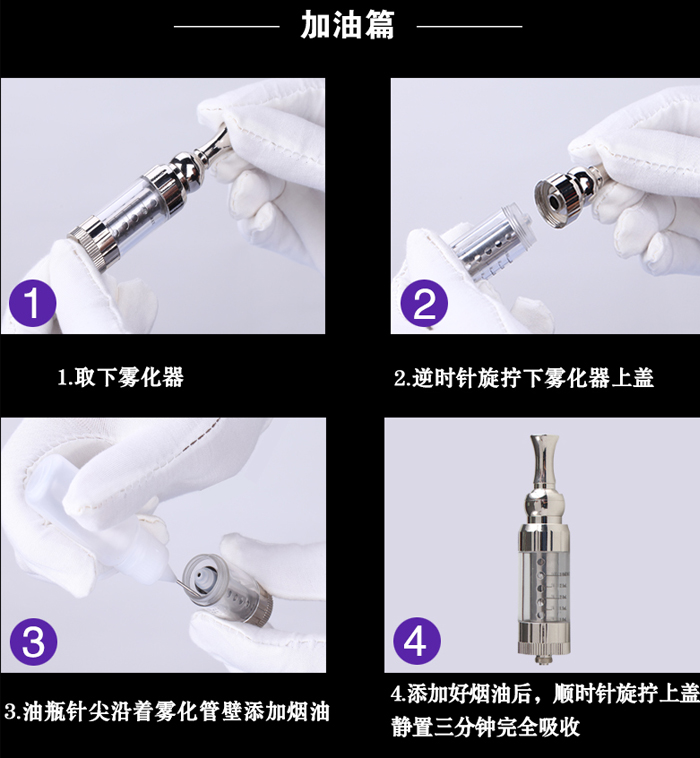 加油篇

1

1.取下雾化器

2

2.逆时针旋拧下雾化器上盖

3

3.油瓶针尖沿着雾化管壁添加烟油

4

4.添加好烟油后，顺时针旋拧上盖 静置三分钟完全吸收