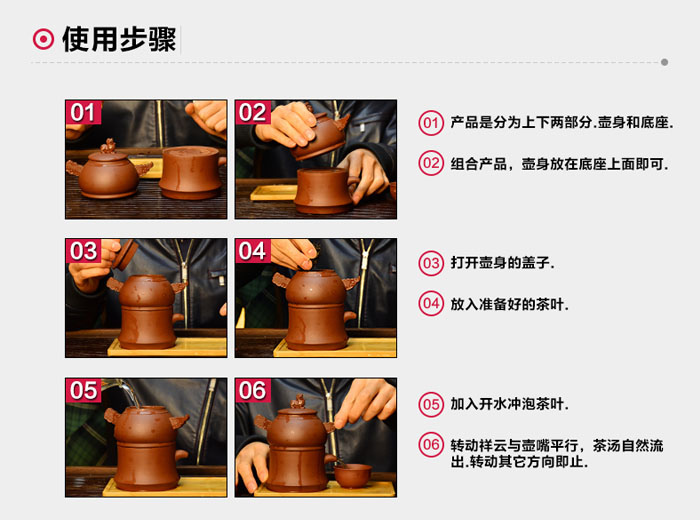 使用步骤

01

02

01 产品是分为上下两部分.壶身和底座.

02 组合产品，壶身放在底座上面即可.

03

04

03 打开壶身的盖子.

04 放入准备好的茶叶.

05

06

05 加入开水冲泡茶叶.

06 转动祥云与壶嘴平行，茶汤自然流出.转动其它方向即止.