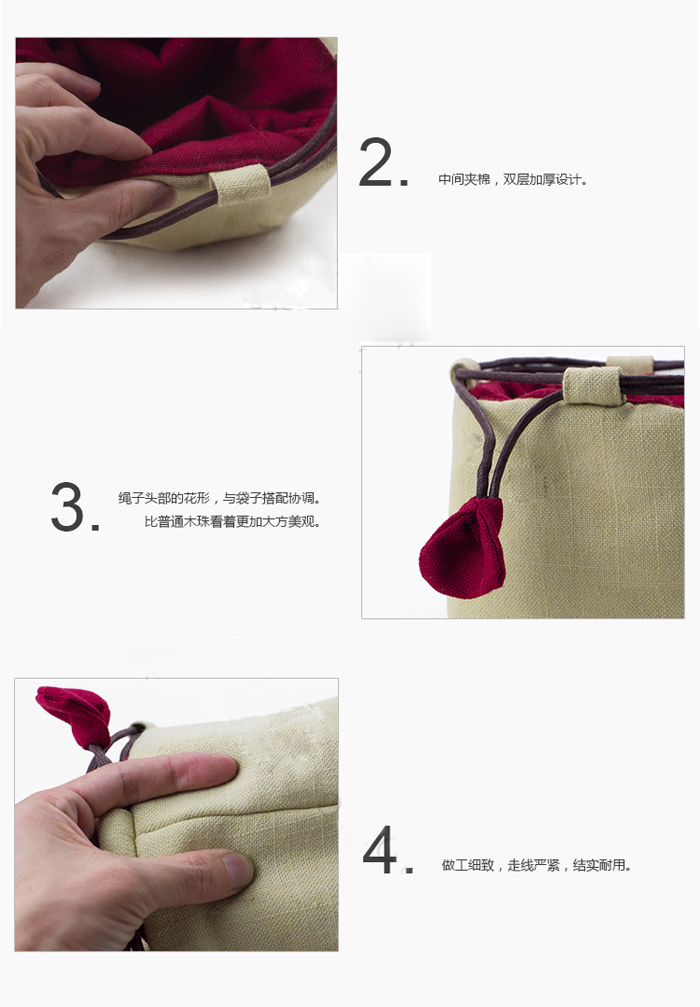 2. 中间夹棉，双层加厚设计。

3. 绳子头部的花形，与袋子搭配协调。比普通木珠看着更加大方美观。

4. 做工细致，走线严紧，结实耐用。