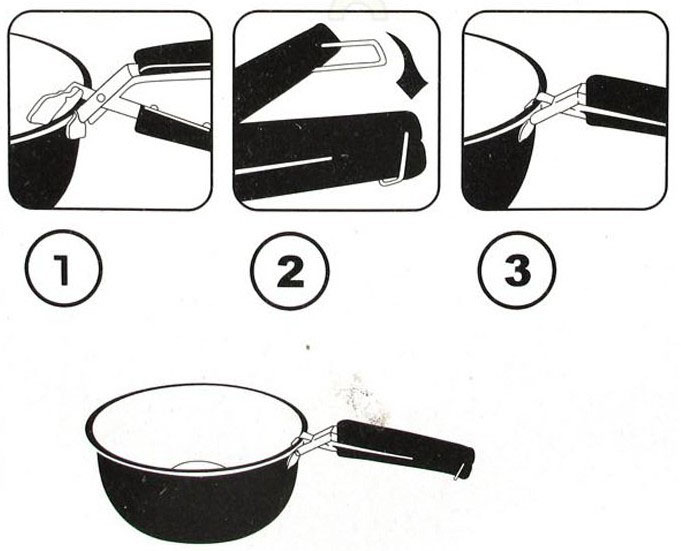 1

2

3