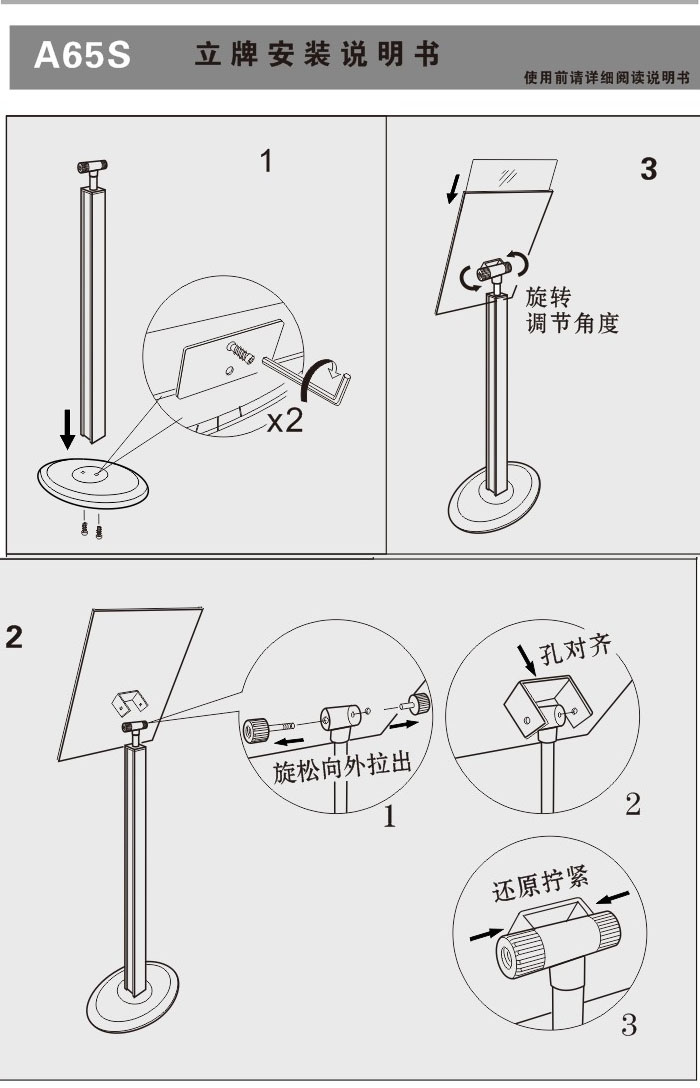 A65S 立牌安装说明书

使用前请详细阅读说明书

1

x2

3

旋转
调节角度

2

旋松向外拉出

1

孔对齐

2

还原拧紧

3