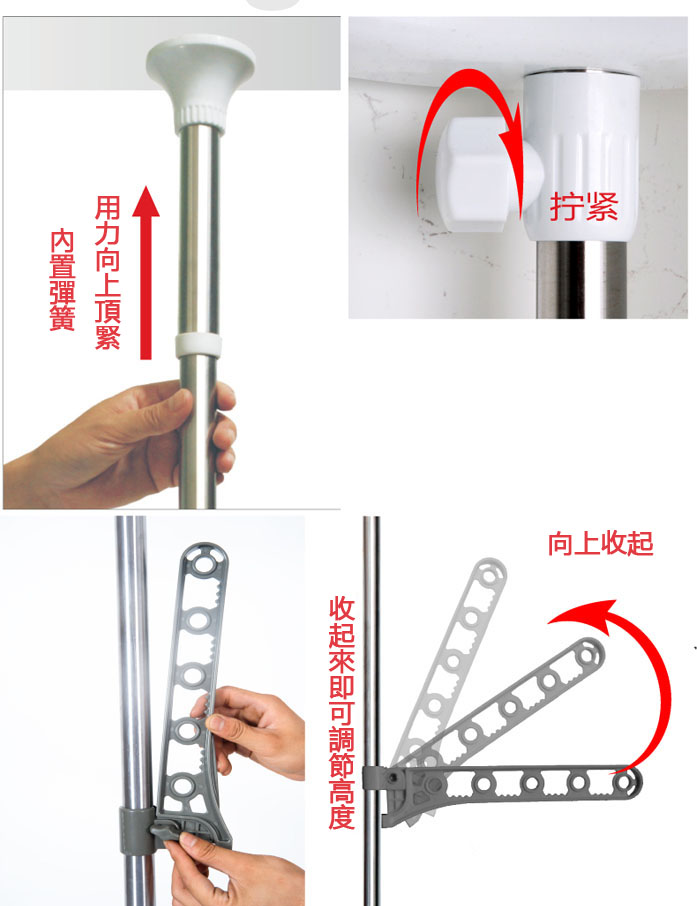 用力向上頂緊

內置彈簧

拧紧

向上收起

收起來即可調節高度