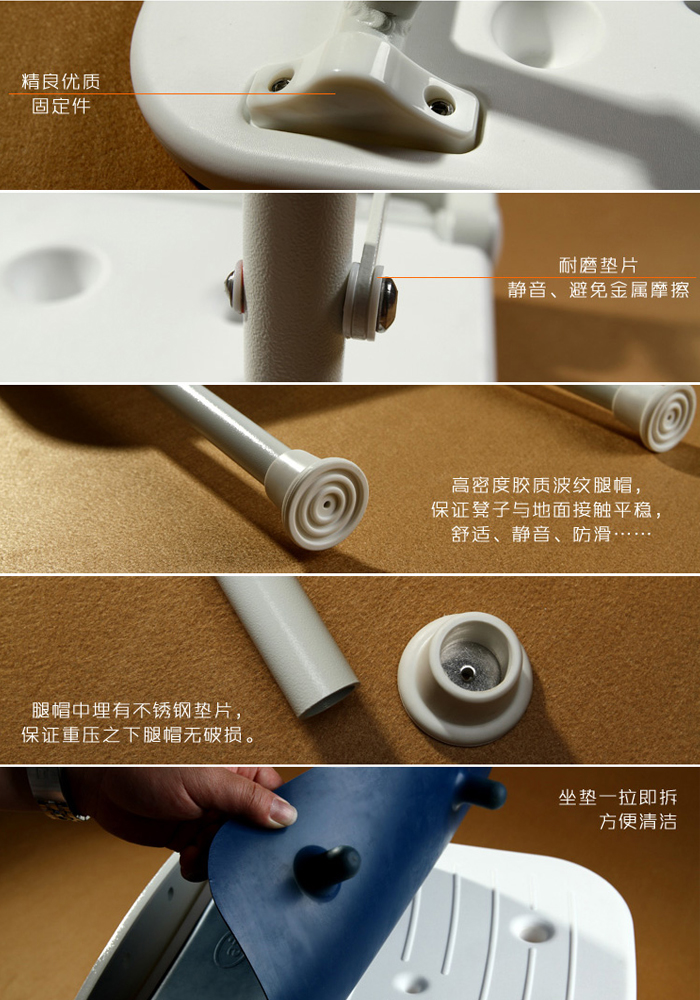 精良优质
固定件

耐磨垫片
静音、避免金属摩擦

高密度胶质波纹腿帽，
保证凳子与地面接触平稳，
舒适、静音、防滑……

腿帽中埋有不锈钢垫片，
保证重压之下腿帽无破损。

坐垫一拉即拆
方便清洁