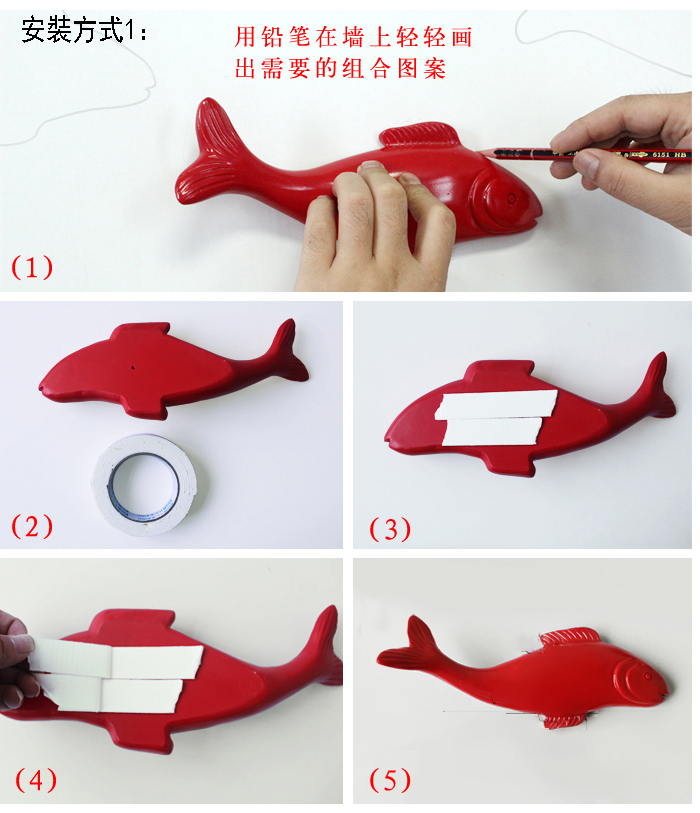 安装方式1:

用铅笔在墙上轻轻画出需要的组合图案

6151 HB

(1)

(2)

(3)

(4)

(5)