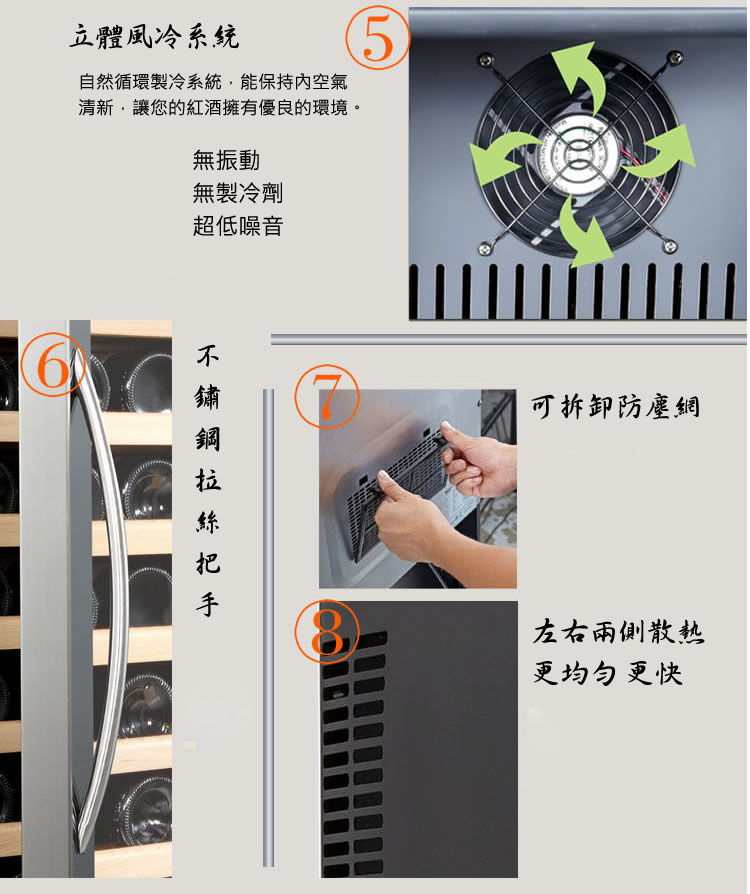 立體風冷系統

5

自然循環製冷系統，能保持內空氣清新，讓您的紅酒擁有優良的環境。

無振動
無製冷劑
超低噪音

6

不鏽鋼拉絲把手

7

可拆卸防塵網

8

左右兩側散熱
更均勻 更快